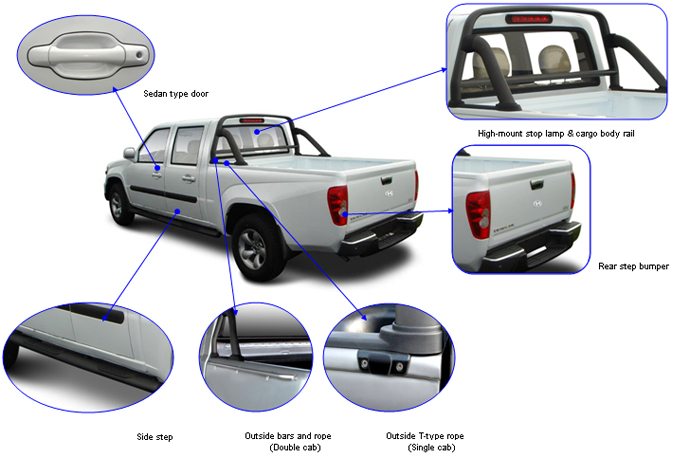 Sedan type door

High-mount stop lamp & cargo body rail

Rear step bumper

Side step

Outside bars and rope
(Double cab)

Outside T-type rope
(Single cab)